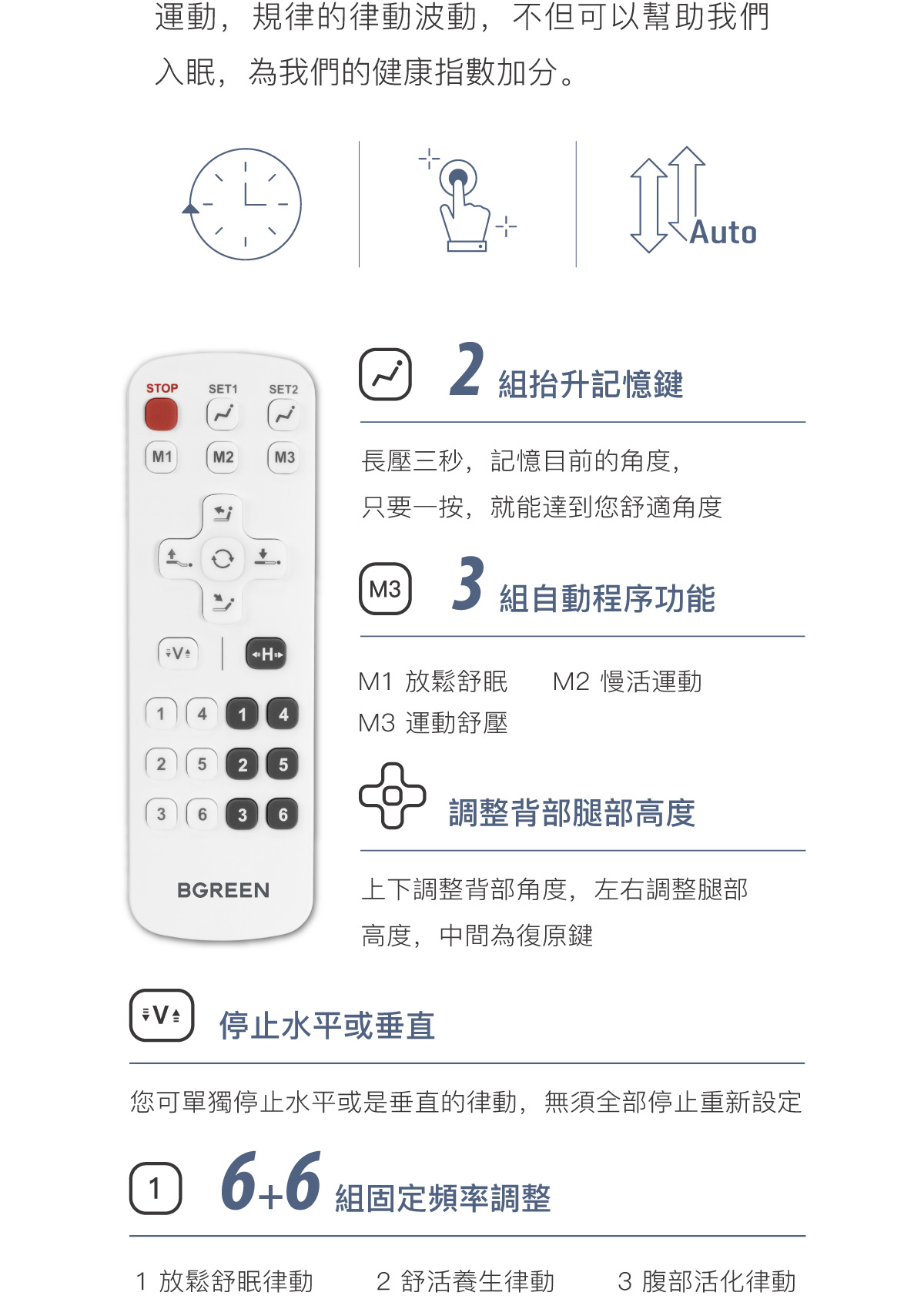 運動，規律的律動波動，不但可以幫助我們入眠，為我們的健康指數加分。

Auto

STOP SET1 SET2
M1 M2 M3
V H
1 4 1 4
2 5 2 5
3 6 3 6
BGREEN

2 組抬升記憶鍵

長壓三秒，記憶目前的角度，
只要一按，就能達到您舒適角度

M3 3 組自動程序功能

M1 放鬆舒眠 M2 慢活運動
M3 運動舒壓

調整背部腿部高度

上下調整背部角度，左右調整腿部高度，中間為復原鍵

V 停止水平或垂直

您可單獨停止水平或是垂直的律動，無須全部停止重新設定

1 6+6 組固定頻率調整

1 放鬆舒眠律動 2 舒活養生律動 3 腹部活化律動